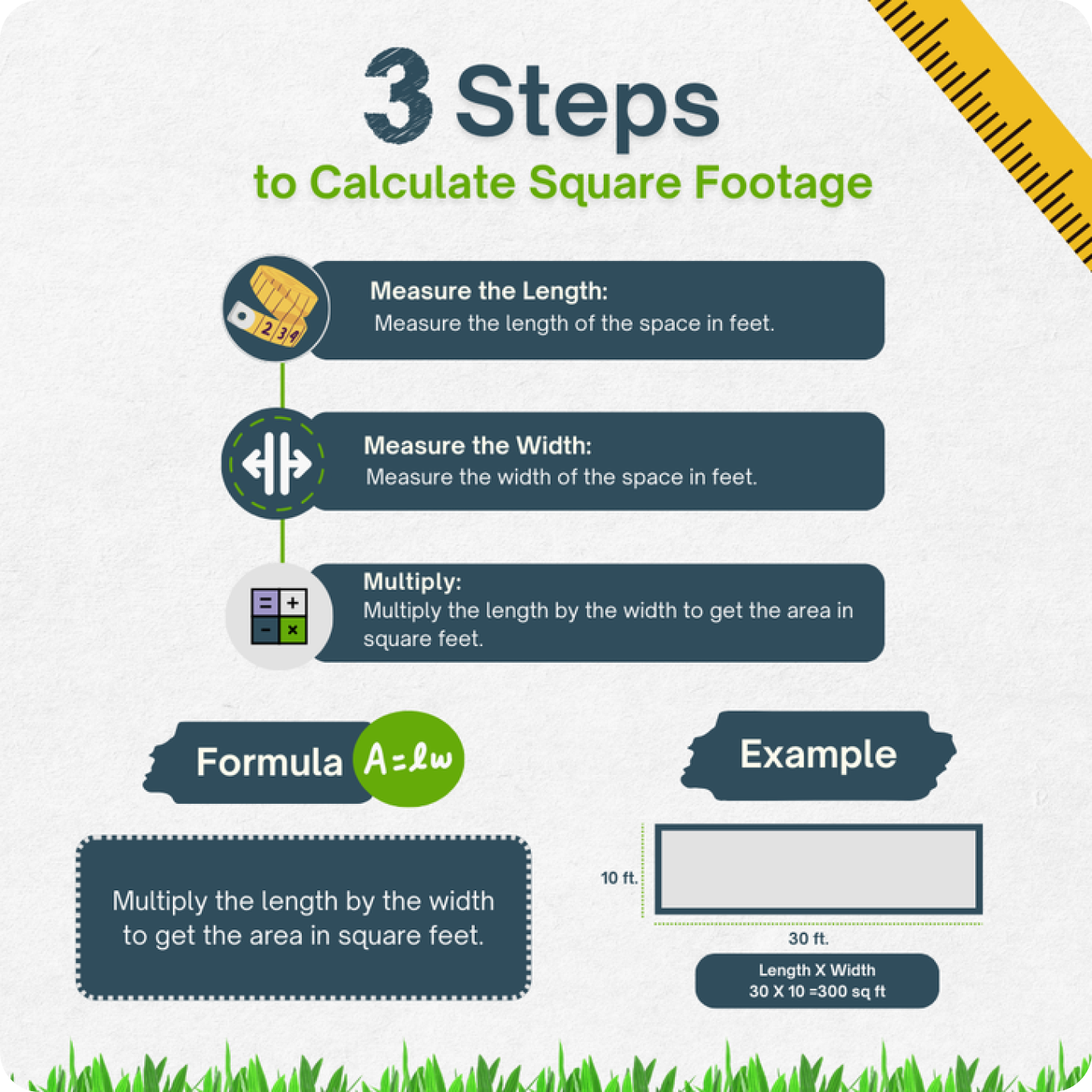 3 Steps
to Calculate Square Footage

2 3 4

Measure the Length:
Measure the length of the space in feet.

Measure the Width:
Measure the width of the space in feet.

= + − ×

Multiply:
Multiply the length by the width to get the area in square feet.

Formula $A=lw$

Multiply the length by the width to get the area in square feet.

Example

10 ft.

30 ft.

Length X Width
30 X 10 =300 sq ft